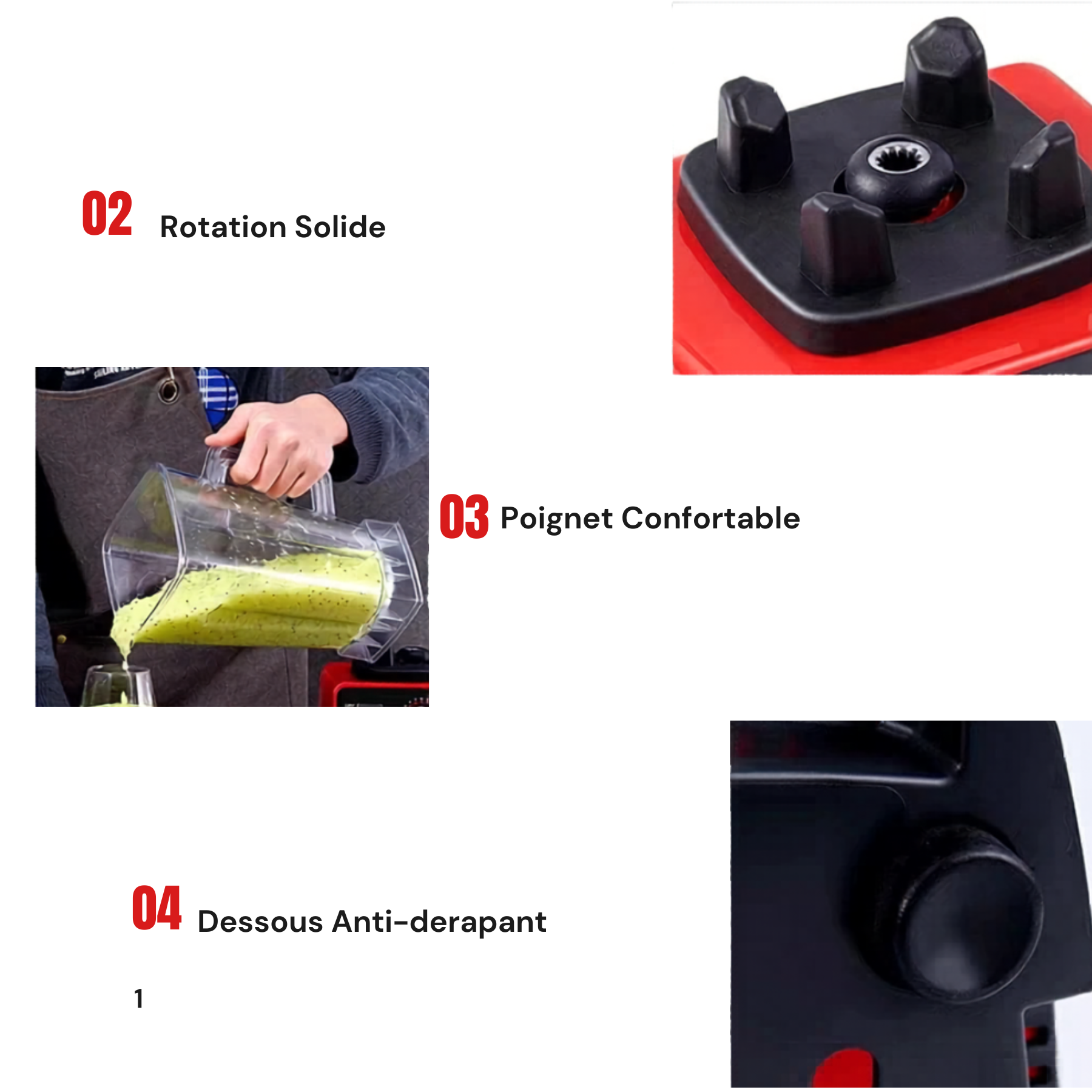 02 Rotation Solide

03 Poignet Confortable

04 Dessous Anti-derapant

1